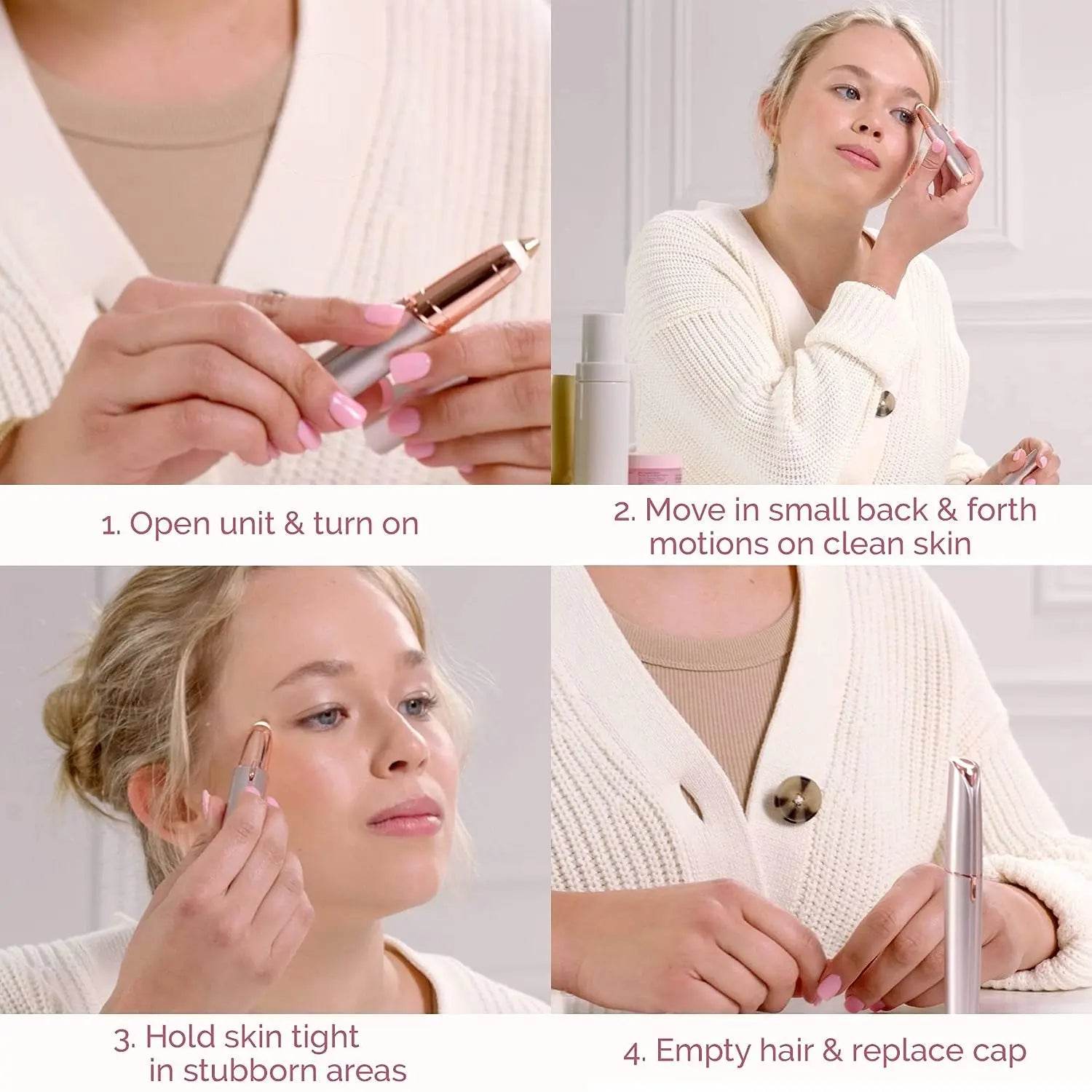 1. Open unit & turn on

2. Move in small back & forth motions on clean skin

3. Hold skin tight in stubborn areas

4. Empty hair & replace cap